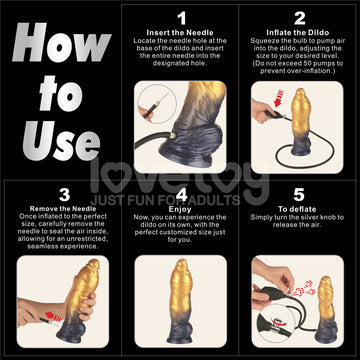 How to Use

1
Insert the Needle
Locate the needle hole at the base of the dildo and insert the entire needle into the designated hole.

2
Inflate the Dildo
Squeeze the bulb to pump air into the dildo, adjusting the size to your desired level. (Do not exceed 50 pumps to prevent over-inflation.)

lovetoy
JUST FUN FOR ADULTS

3
Remove the Needle
Once inflated to the perfect size, carefully remove the needle to seal the air inside, allowing for an unrestricted, seamless experience.

4
Enjoy
Now, you can experience the dildo on its own, with the perfect customized size just for you.

5
To deflate
Simply turn the silver knob to release the air.